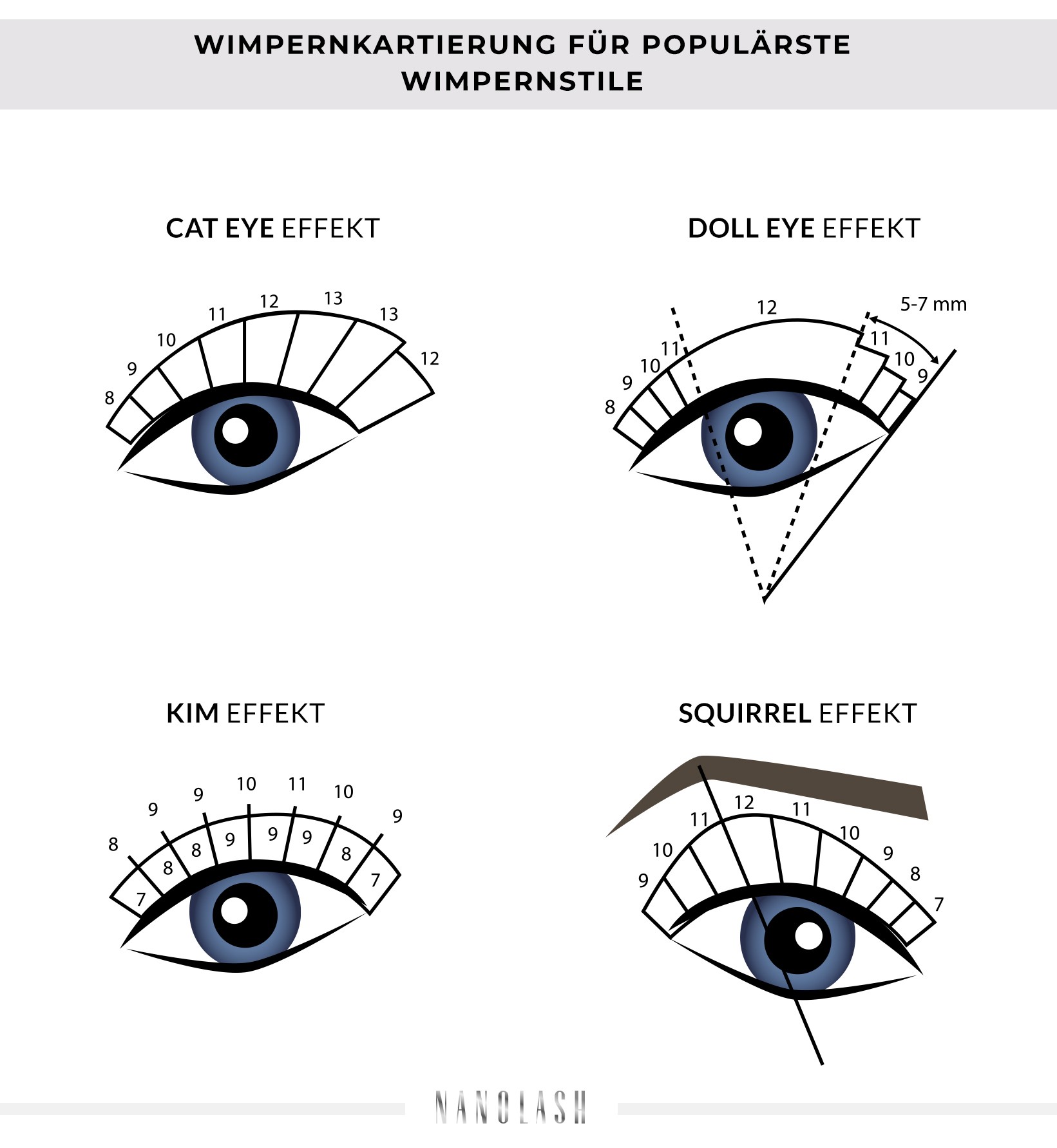 WIMPERNKARTIERUNG FÜR POPULÄRSTE WIMPERNSTILE

CAT EYE EFFEKT

8 9 10 11 12 13 13 12

DOLL EYE EFFEKT

8 9 10 11 12 11 10 9

5-7 mm

KIM EFFEKT

8 9 9 10 11 10 9

7 8 8 9 9 9 8 7

SQUIRREL EFFEKT

9 10 11 12 11 10 9 8 7

NANOLASH